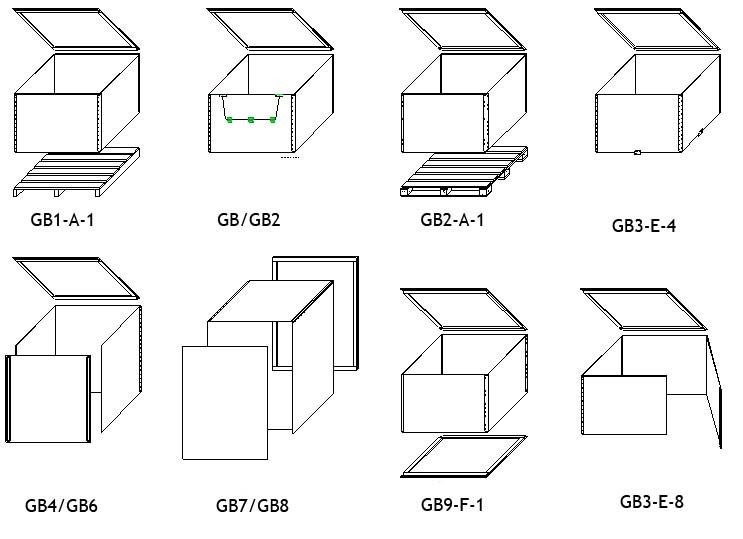 GB1-A-1

GB/GB2

GB2-A-1

GB3-E-4

GB4/GB6

GB7/GB8

GB9-F-1

GB3-E-8