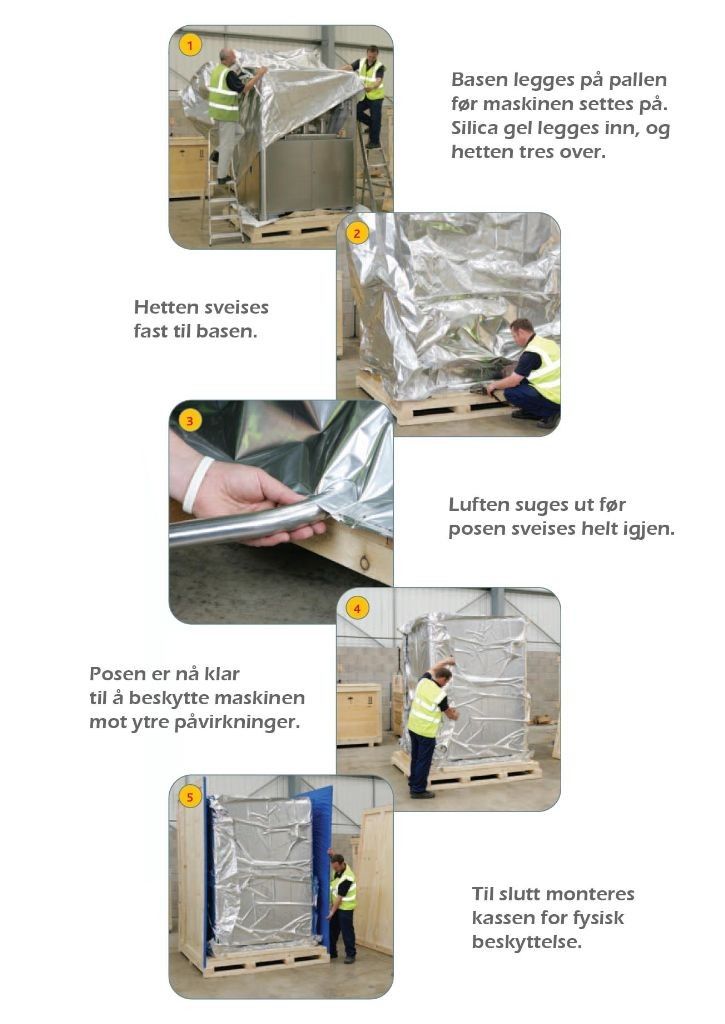 1

Basen legges på pallen før maskinen settes på. Silica gel legges inn, og hetten tres over.

2

Hetten sveises fast til basen.

3

Luften suges ut før posen sveises helt igjen.

4

Posen er nå klar til å beskytte maskinen mot ytre påvirkninger.

5

Til slutt monteres kassen for fysisk beskyttelse.